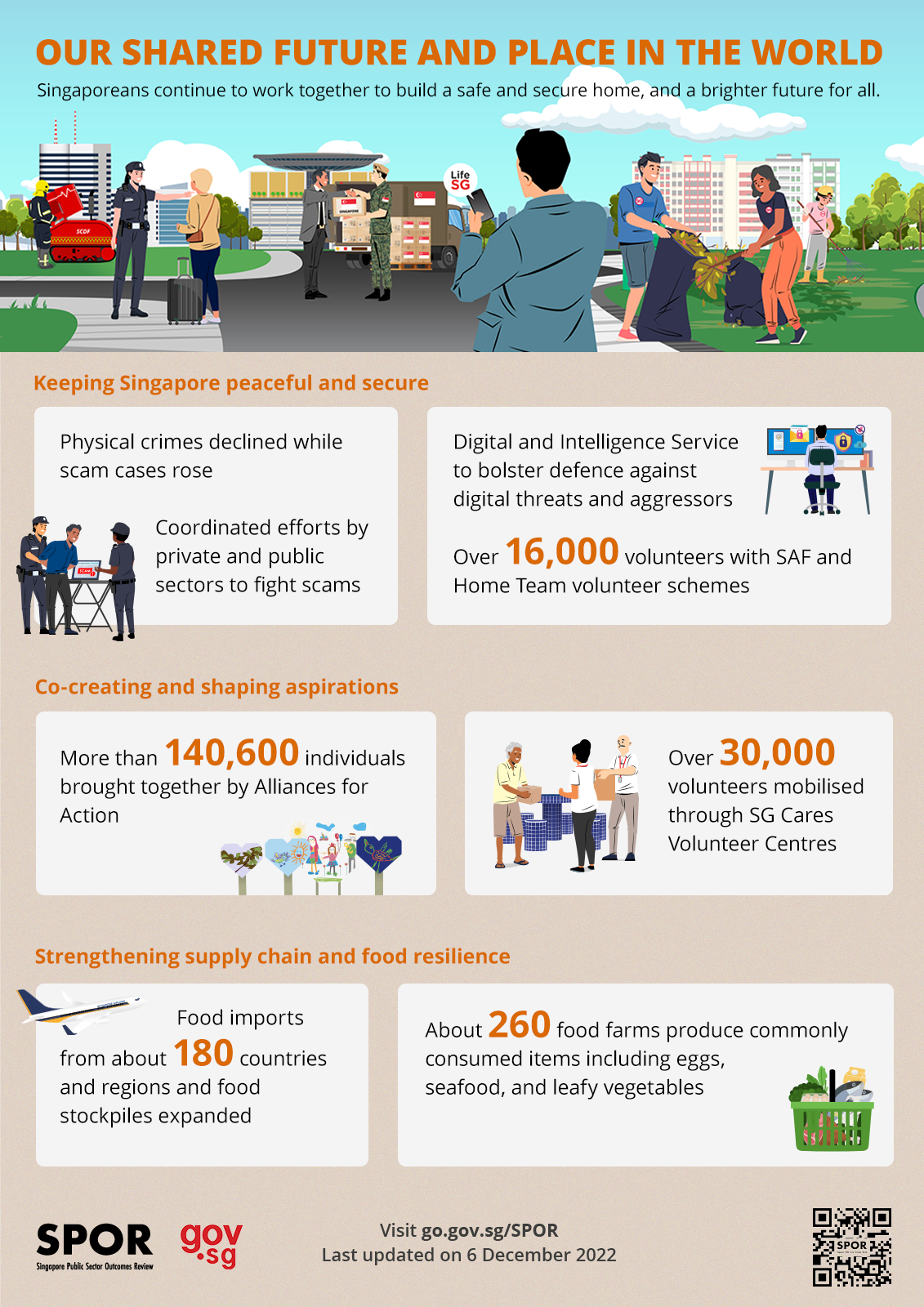 OUR SHARED FUTURE AND PLACE IN THE WORLD

Singaporeans continue to work together to build a safe and secure home, and a brighter future for all.

SCDF

SINGAPORE

Life SG

Keeping Singapore peaceful and secure

Physical crimes declined while scam cases rose

SCAM

Coordinated efforts by private and public sectors to fight scams

Digital and Intelligence Service to bolster defence against digital threats and aggressors

Over 16,000 volunteers with SAF and Home Team volunteer schemes

Co-creating and shaping aspirations

More than 140,600 individuals brought together by Alliances for Action

Over 30,000 volunteers mobilised through SG Cares Volunteer Centres

Strengthening supply chain and food resilience

Food imports from about 180 countries and regions and food stockpiles expanded

About 260 food farms produce commonly consumed items including eggs, seafood, and leafy vegetables

SPOR Singapore Public Sector Outcomes Review

gov.sg

Visit go.gov.sg/SPOR
Last updated on 6 December 2022

SPOR